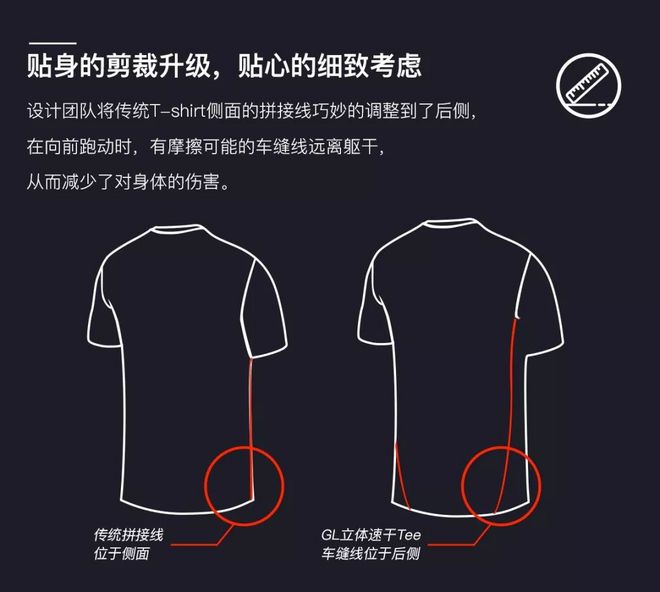 贴身的剪裁升级，贴心的细致考虑

设计团队将传统T-shirt侧面的拼接线巧妙的调整到了后侧，
在向前跑动时，有摩擦可能的车缝线远离躯干，
从而减少了对身体的伤害。

传统拼接线
位于侧面

GL立体速干Tee
车缝线位于后侧