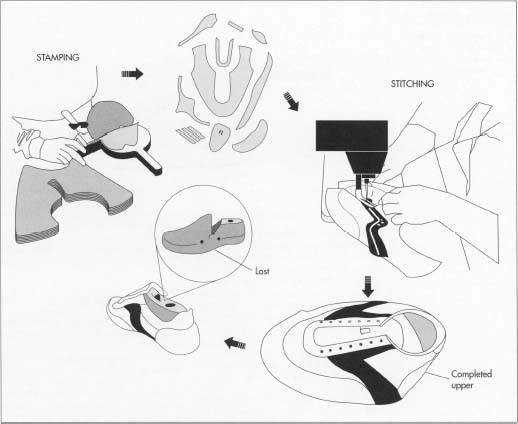 STAMPING

STITCHING

Last

Completed upper